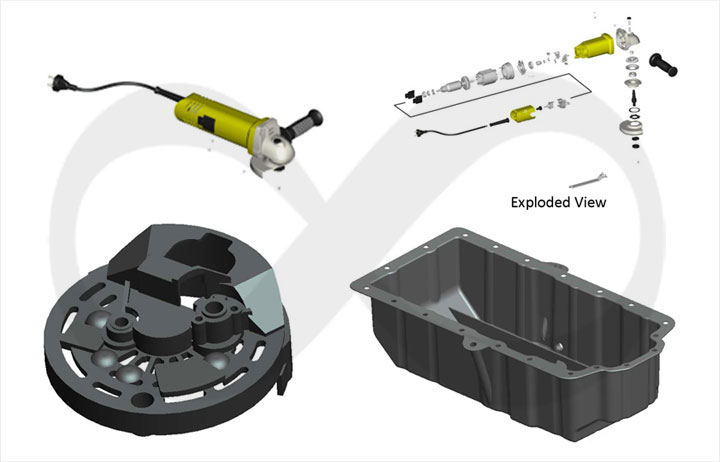 Exploded View